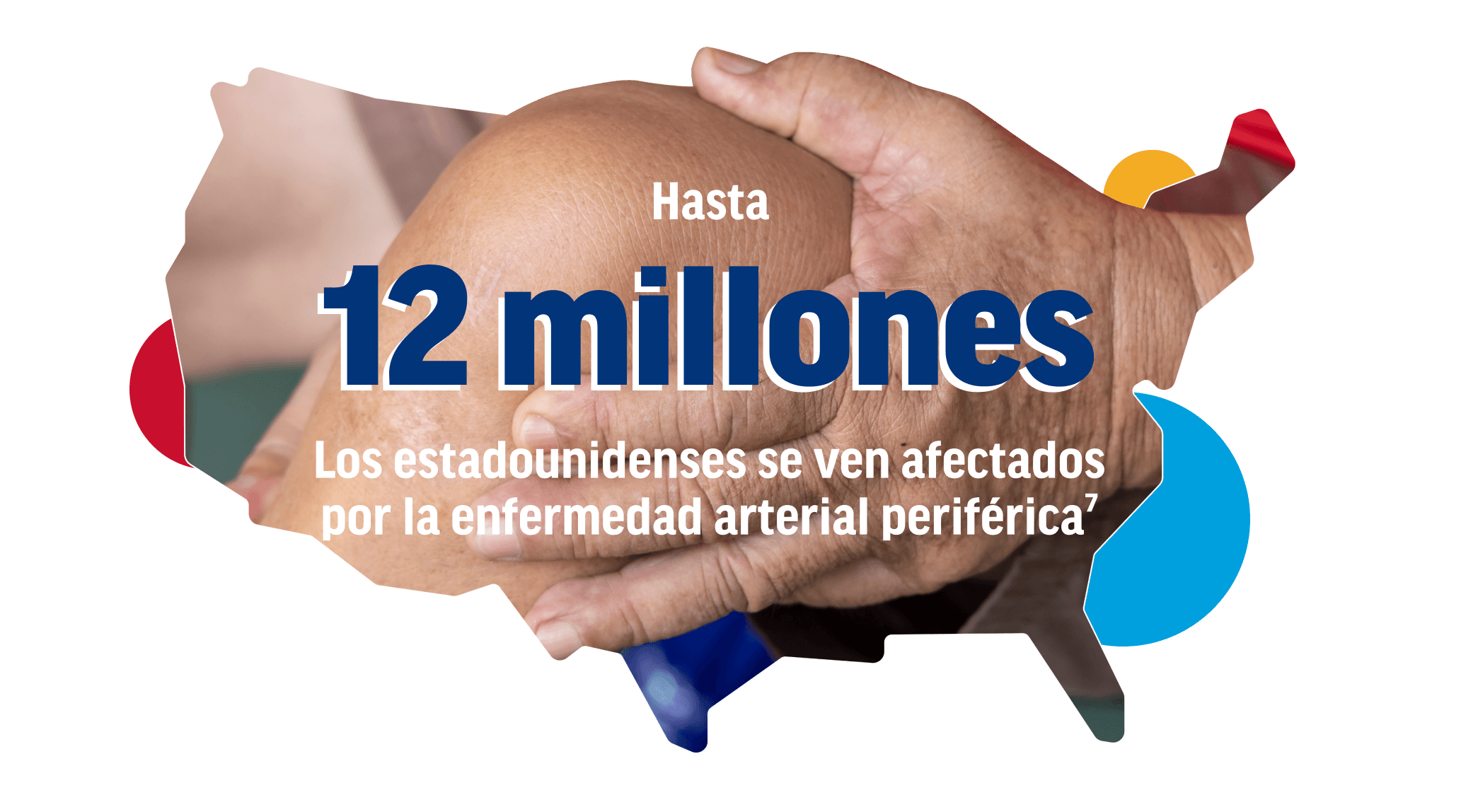 Hasta

12 millones

Los estadounidenses se ven afectados por la enfermedad arterial periférica$^7$